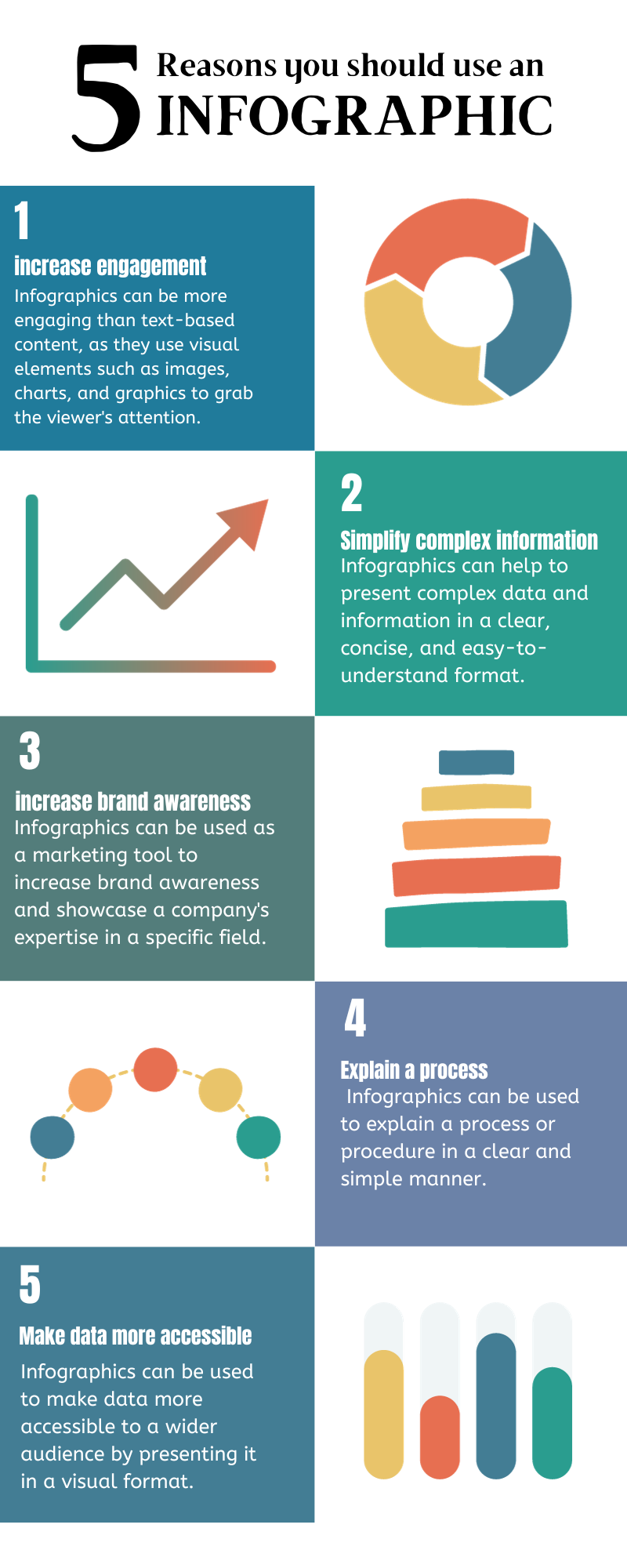 5 Reasons you should use an INFOGRAPHIC

1
increase engagement
Infographics can be more engaging than text-based content, as they use visual elements such as images, charts, and graphics to grab the viewer's attention.

2
Simplify complex information
Infographics can help to present complex data and information in a clear, concise, and easy-to-understand format.

3
increase brand awareness
Infographics can be used as a marketing tool to increase brand awareness and showcase a company's expertise in a specific field.

4
Explain a process
Infographics can be used to explain a process or procedure in a clear and simple manner.

5
Make data more accessible
Infographics can be used to make data more accessible to a wider audience by presenting it in a visual format.